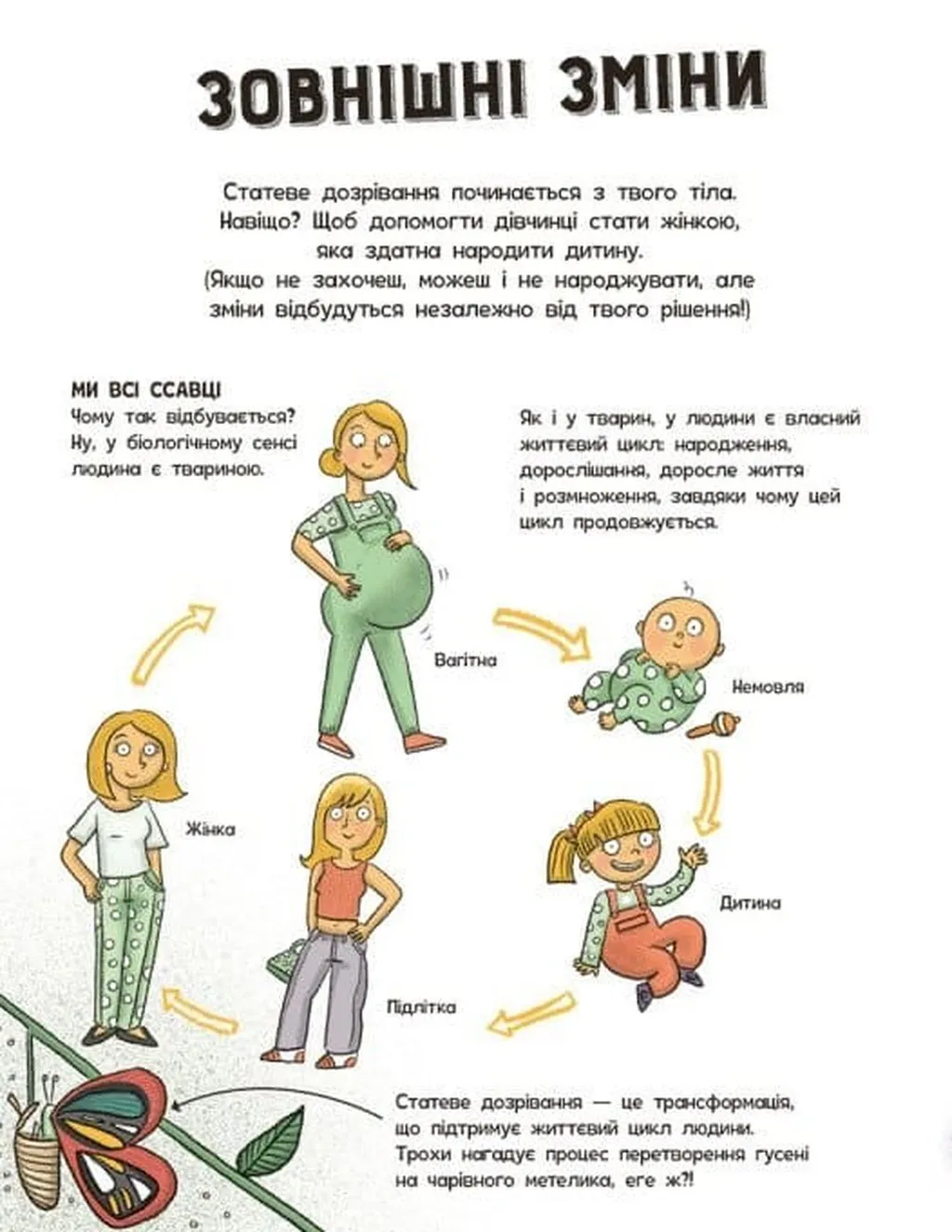 ЗОВНІШНІ ЗМІНИ

Статеве дозрівання починається з твого тіла. Навіщо? Щоб допомогти дівчинці стати жінкою, яка здатна народити дитину.
(Якщо не захочеш, можеш і не народжувати, але зміни відбудуться незалежно від твого рішення!)

МИ ВСІ ССАВЦІ
Чому так відбувається? Ну, у біологічному сенсі людина є твариною.

Як і у тварин, у людини є власний життєвий цикл: народження, дорослішання, доросле життя і розмноження, завдяки чому цей цикл продовжується.

Вагітна

Немовля

Дитина

Підлітка

Жінка

Статеве дозрівання — це трансформація, що підтримує життєвий цикл людини. Трохи нагадує процес перетворення гусені на чарівного метелика, еге ж?!