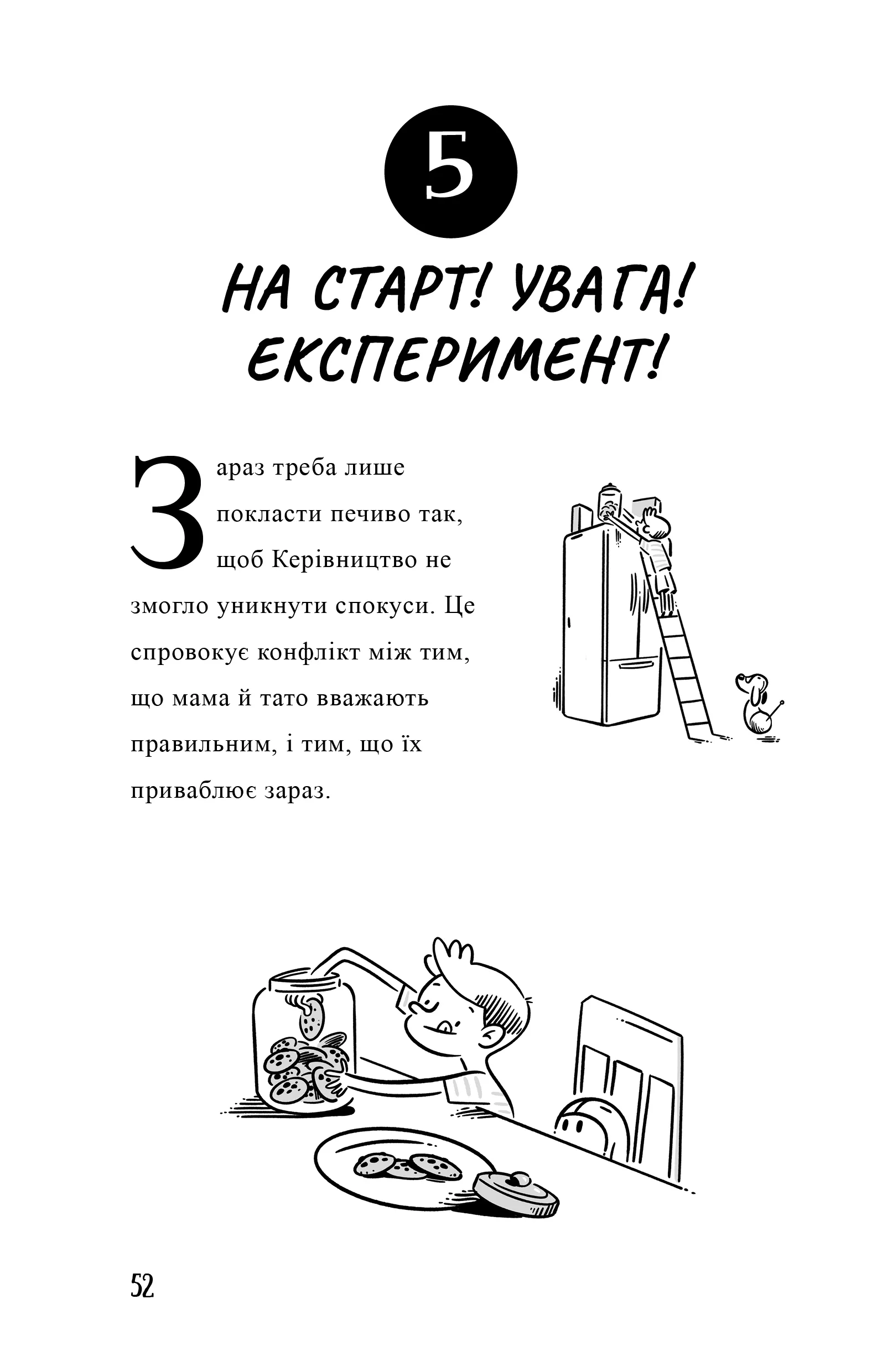 5

НА СТАРТ! УВАГА! ЕКСПЕРИМЕНТ!

Зараз треба лише покласти печиво так, щоб Керівництво не змогло уникнути спокуси. Це спровокує конфлікт між тим, що мама й тато вважають правильним, і тим, що їх приваблює зараз.

52