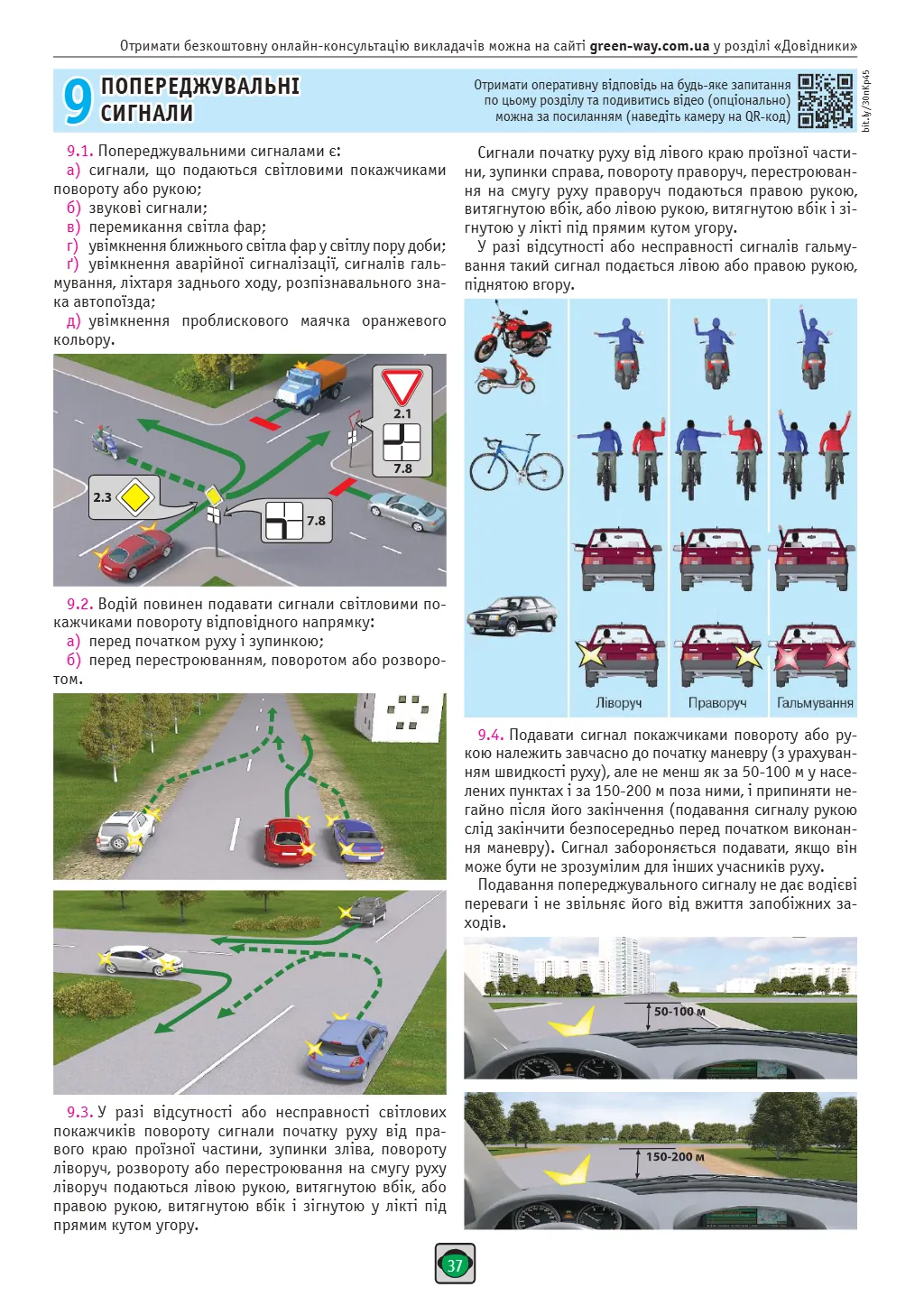 Отримати безкоштовну онлайн-консультацію викладачів можна на сайті green-way.com.ua у розділі «Довідники»

9 ПОПЕРЕДЖУВАЛЬНІ СИГНАЛИ

Отримати оперативну відповідь на будь-яке запитання по цьому розділу та подивитись відео (опціонально) можна за посиланням (наведіть камеру на QR-код)

bit.ly/30nKp45

9.1. Попереджувальними сигналами є:
а) сигнали, що подаються світловими покажчиками повороту або рукою;
б) звукові сигнали;
в) перемикання світла фар;
г) увімкнення ближнього світла фар у світлу пору доби;
ґ) увімкнення аварійної сигналізації, сигналів гальмування, ліхтаря заднього ходу, розпізнавального знака автопоїзда;
д) увімкнення проблискового маячка оранжевого кольору.

2.1
7.8
2.3
7.8

9.2. Водій повинен подавати сигнали світловими покажчиками повороту відповідного напрямку:
а) перед початком руху і зупинкою;
б) перед перестроюванням, поворотом або розворотом.

9.3. У разі відсутності або несправності світлових покажчиків повороту сигнали початку руху від правого краю проїзної частини, зупинки зліва, повороту ліворуч, розвороту або перестроювання на смугу руху ліворуч подаються лівою рукою, витягнутою вбік, або правою рукою, витягнутою вбік і зігнутою у лікті під прямим кутом угору.

Сигнали початку руху від лівого краю проїзної частини, зупинки справа, повороту праворуч, перестроювання на смугу руху праворуч подаються правою рукою, витягнутою вбік, або лівою рукою, витягнутою вбік і зігнутою у лікті під прямим кутом угору.
У разі відсутності або несправності сигналів гальмування такий сигнал подається лівою або правою рукою, піднятою вгору.

Ліворуч Праворуч Гальмування

9.4. Подавати сигнал покажчиками повороту або рукою належить завчасно до початку маневру (з урахуванням швидкості руху), але не менш як за 50-100 м у населених пунктах і за 150-200 м поза ними, і припиняти негайно після його закінчення (подавання сигналу рукою слід закінчити безпосередньо перед початком виконання маневру). Сигнал забороняється подавати, якщо він може бути не зрозумілим для інших учасників руху.
Подавання попереджувального сигналу не дає водієві переваги і не звільняє його від вжиття запобіжних заходів.

50-100 м

150-200 м

37