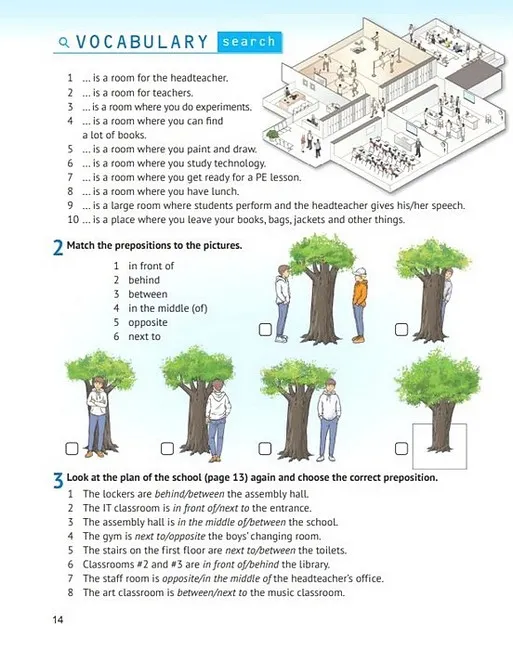 VOCABULARY search

1 ... is a room for the headteacher.
2 ... is a room for teachers.
3 ... is a room where you do experiments.
4 ... is a room where you can find a lot of books.
5 ... is a room where you paint and draw.
6 ... is a room where you study technology.
7 ... is a room where you get ready for a PE lesson.
8 ... is a room where you have lunch.
9 ... is a large room where students perform and the headteacher gives his/her speech.
10 ... is a place where you leave your books, bags, jackets and other things.

2 Match the prepositions to the pictures.
1 in front of
2 behind
3 between
4 in the middle (of)
5 opposite
6 next to

3 Look at the plan of the school (page 13) again and choose the correct preposition.
1 The lockers are behind/between the assembly hall.
2 The IT classroom is in front of/next to the entrance.
3 The assembly hall is in the middle of/between the school.
4 The gym is next to/opposite the boys' changing room.
5 The stairs on the first floor are next to/between the toilets.
6 Classrooms #2 and #3 are in front of/behind the library.
7 The staff room is opposite/in the middle of the headteacher's office.
8 The art classroom is between/next to the music classroom.

14