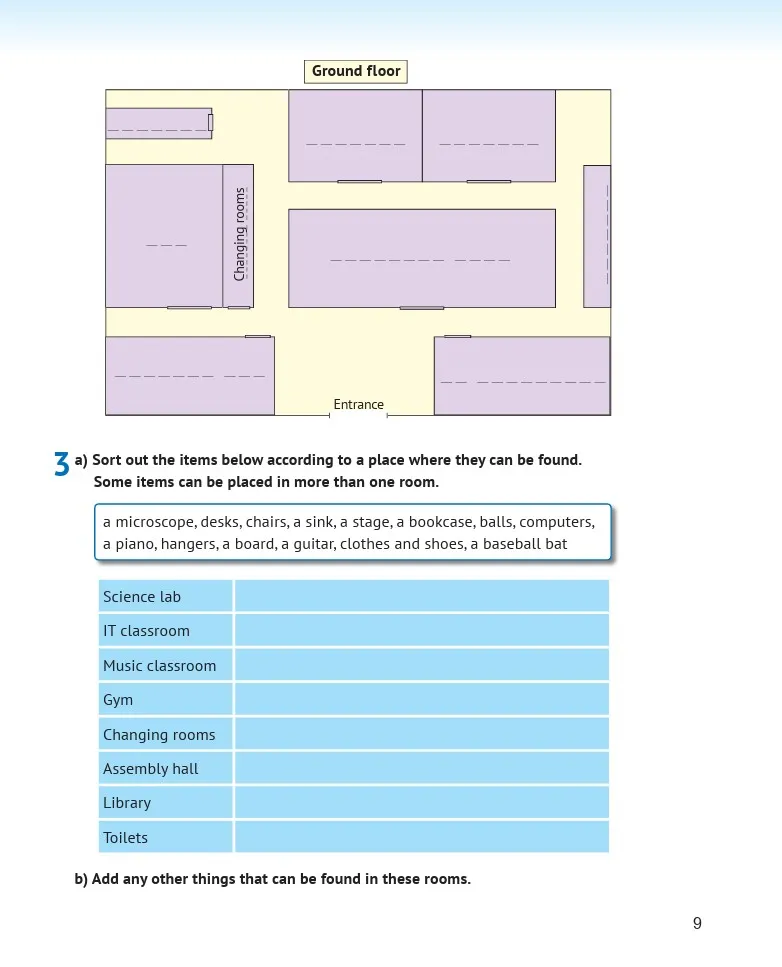 Ground floor

Changing rooms

Entrance

3 a) Sort out the items below according to a place where they can be found. Some items can be placed in more than one room.

a microscope, desks, chairs, a sink, a stage, a bookcase, balls, computers, a piano, hangers, a board, a guitar, clothes and shoes, a baseball bat

| Science lab | |
|---|---|
| IT classroom | |
| Music classroom | |
| Gym | |
| Changing rooms | |
| Assembly hall | |
| Library | |
| Toilets | |

b) Add any other things that can be found in these rooms.

9