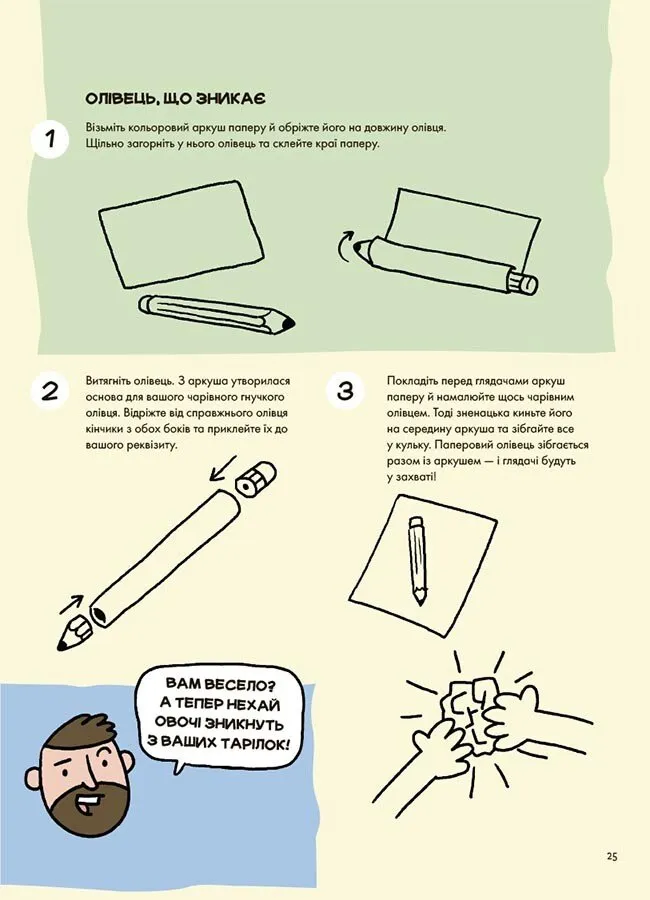 ОЛІВЕЦЬ, ЩО ЗНИКАЄ

1 Візьміть кольоровий аркуш паперу й обріжте його на довжину олівця. Щільно загорніть у нього олівець та склейте краї паперу.

2 Витягніть олівець. З аркуша утворилася основа для вашого чарівного гнучкого олівця. Відріжте від справжнього олівця кінчики з обох боків та приклейте їх до вашого реквізиту.

3 Покладіть перед глядачами аркуш паперу й намалюйте щось чарівним олівцем. Тоді зненацька киньте його на середину аркуша та зібгайте все у кульку. Паперовий олівець зібгається разом із аркушем — і глядачі будуть у захваті!

ВАМ ВЕСЕЛО? А ТЕПЕР НЕХАЙ ОВОЧІ ЗНИКНУТЬ З ВАШИХ ТАРІЛОК!

25