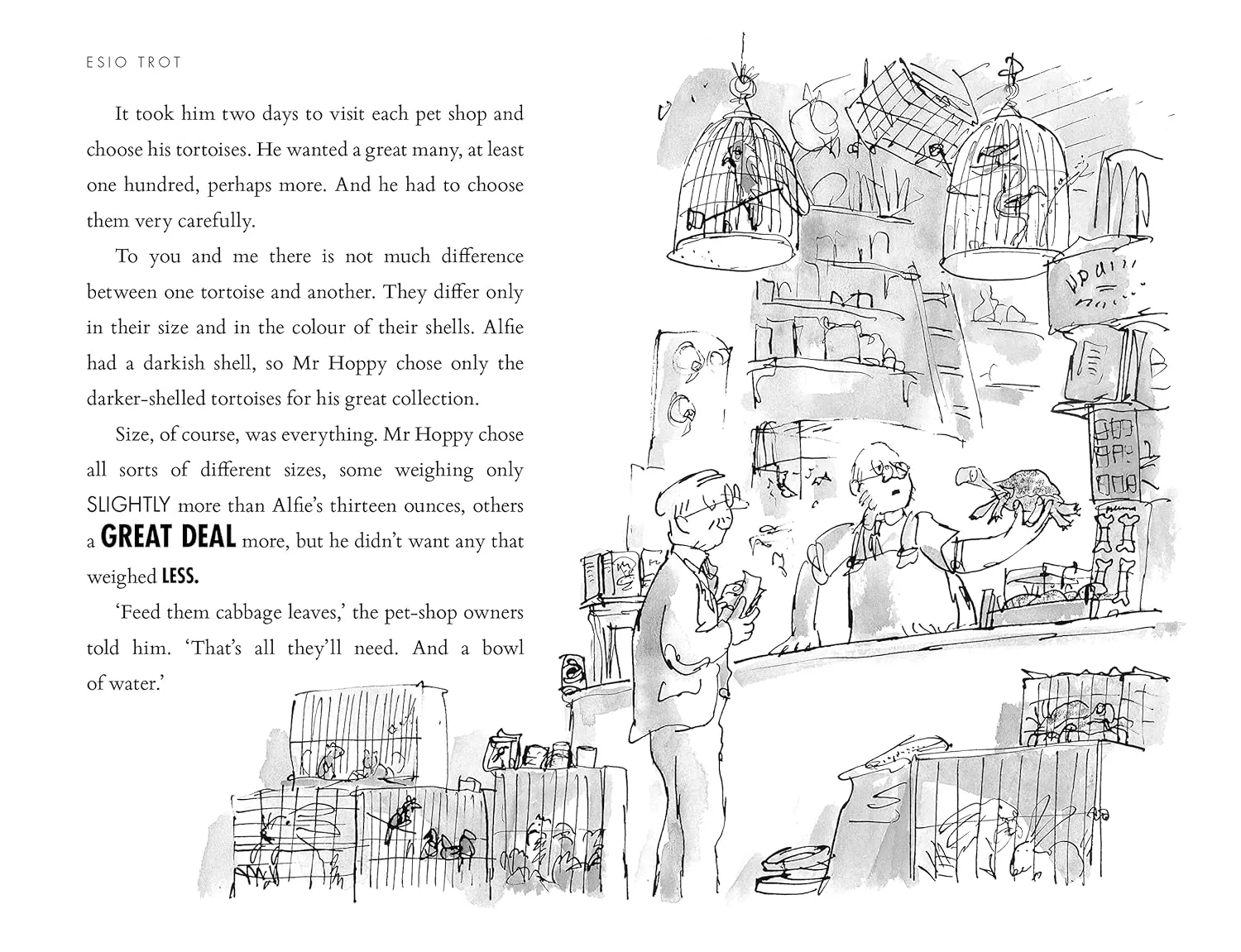 ESIO TROT

It took him two days to visit each pet shop and choose his tortoises. He wanted a great many, at least one hundred, perhaps more. And he had to choose them very carefully.

To you and me there is not much difference between one tortoise and another. They differ only in their size and in the colour of their shells. Alfie had a darkish shell, so Mr Hoppy chose only the darker-shelled tortoises for his great collection.

Size, of course, was everything. Mr Hoppy chose all sorts of different sizes, some weighing only SLIGHTLY more than Alfie's thirteen ounces, others a GREAT DEAL more, but he didn't want any that weighed LESS.

'Feed them cabbage leaves,' the pet-shop owners told him. 'That's all they'll need. And a bowl of water.'