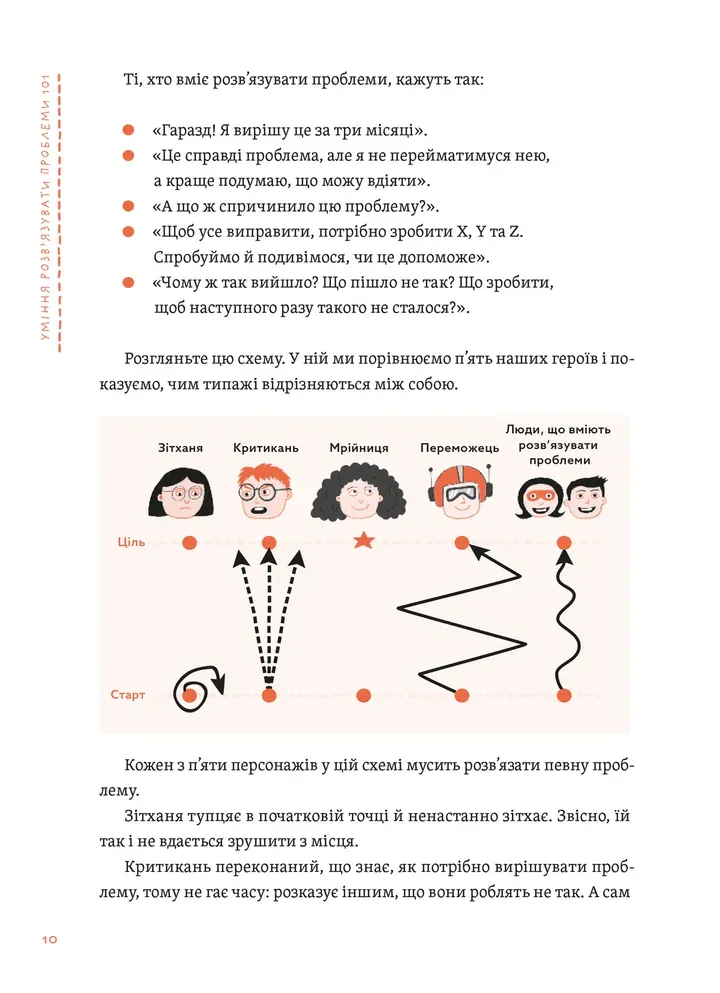 УМІННЯ РОЗВ'ЯЗУВАТИ ПРОБЛЕМИ 101

Ті, хто вміє розв'язувати проблеми, кажуть так:

«Гаразд! Я вирішу це за три місяці».

«Це справді проблема, але я не перейматимуся нею, а краще подумаю, що можу вдіяти».

«А що ж спричинило цю проблему?».

«Щоб усе виправити, потрібно зробити X, Y та Z. Спробуймо й подивімося, чи це допоможе».

«Чому ж так вийшло? Що пішло не так? Що зробити, щоб наступного разу такого не сталося?».

Розгляньте цю схему. У ній ми порівнюємо п'ять наших героїв і показуємо, чим типажі відрізняються між собою.

Зітханя

Критикань

Мрійниця

Переможець

Люди, що вміють розв'язувати проблеми

Ціль

Старт

Кожен з п'яти персонажів у цій схемі мусить розв'язати певну проблему.

Зітханя тупцяє в початковій точці й ненастанно зітхає. Звісно, їй так і не вдається зрушити з місця.

Критикань переконаний, що знає, як потрібно вирішувати проблему, тому не гає часу: розказує іншим, що вони роблять не так. А сам

10