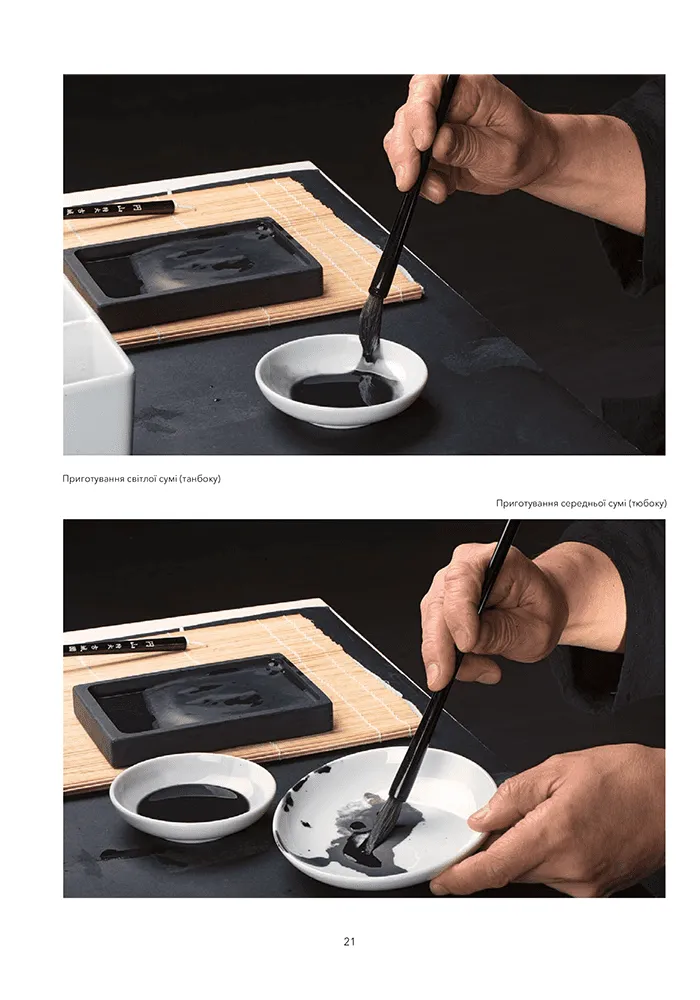 Приготування світлої сумі (танбоку)

Приготування середньої сумі (тюбоку)

21