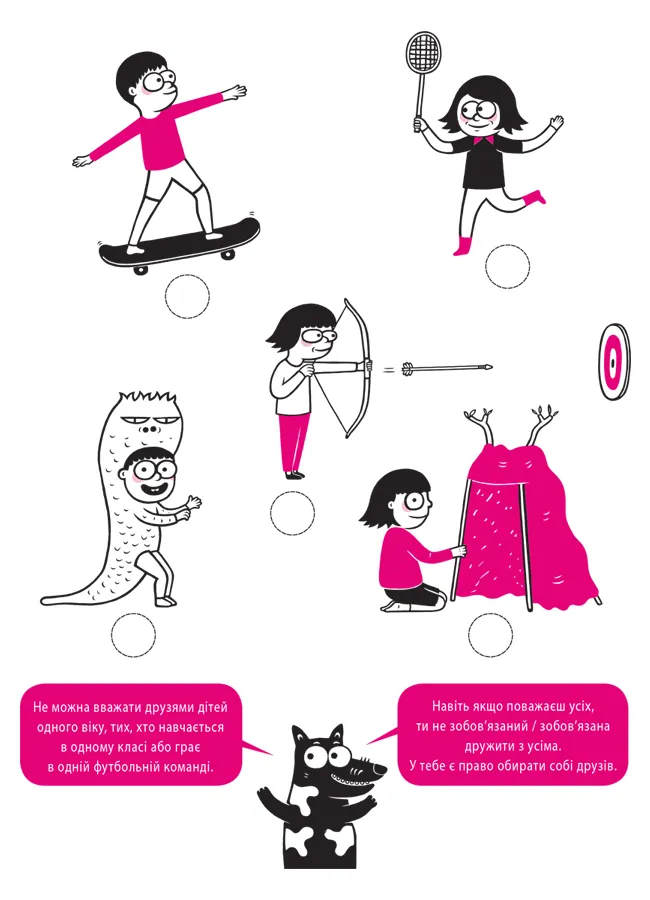 Не можна вважати друзями дітей одного віку, тих, хто навчається в одному класі або грає в одній футбольній команді.

Навіть якщо поважаєш усіх, ти не зобов'язаний / зобов'язана дружити з усіма. У тебе є право обирати собі друзів.