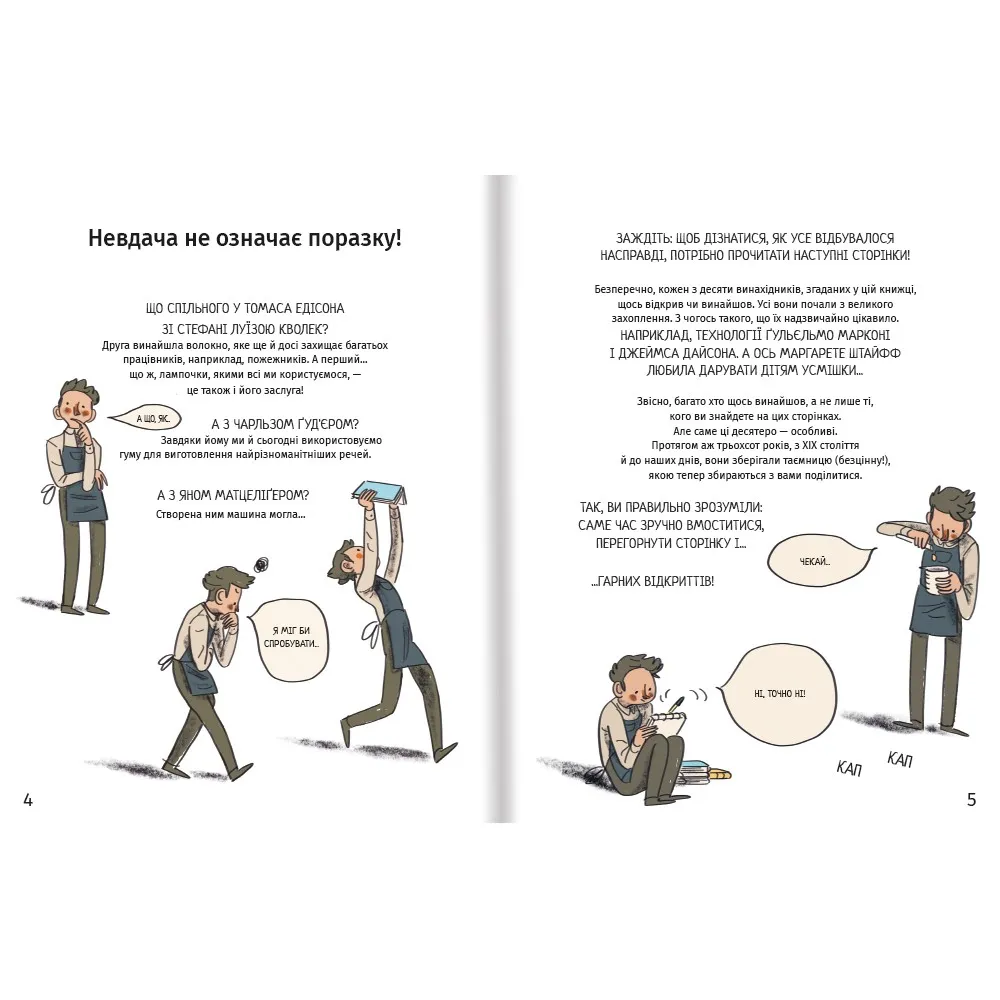 Невдача не означає поразку!

ЩО СПІЛЬНОГО У ТОМАСА ЕДІСОНА ЗІ СТЕФАНІ ЛУЇЗОЮ КВОЛЕК?
Друга винайшла волокно, яке ще й досі захищає багатьох працівників, наприклад, пожежників. А перший... що ж, лампочки, якими всі ми користуємося, — це також і його заслуга!

А ЩО, ЯК..

А З ЧАРЛЬЗОМ ҐУД'ЄРОМ?
Завдяки йому ми й сьогодні використовуємо гуму для виготовлення найрізноманітніших речей.

А З ЯНОМ МАТЦЕЛІҐЕРОМ?
Створена ним машина могла...

Я МІГ БИ СПРОБУВАТИ..

4

ЗАЖДІТЬ: ЩОБ ДІЗНАТИСЯ, ЯК УСЕ ВІДБУВАЛОСЯ НАСПРАВДІ, ПОТРІБНО ПРОЧИТАТИ НАСТУПНІ СТОРІНКИ!

Безперечно, кожен з десяти винахідників, згаданих у цій книжці, щось відкрив чи винайшов. Усі вони почали з великого захоплення. З чогось такого, що їх надзвичайно цікавило.
НАПРИКЛАД, ТЕХНОЛОГІЇ ҐУЛЬЄЛЬМО МАРКОНІ І ДЖЕЙМСА ДАЙСОНА. А ОСЬ МАРГАРЕТЕ ШТАЙФФ ЛЮБИЛА ДАРУВАТИ ДІТЯМ УСМІШКИ...

Звісно, багато хто щось винайшов, а не лише ті, кого ви знайдете на цих сторінках.
Але саме ці десятеро — особливі.
Протягом аж трьохсот років, з XIX століття й до наших днів, вони зберігали таємницю (безцінну!), якою тепер збираються з вами поділитися.

ТАК, ВИ ПРАВИЛЬНО ЗРОЗУМІЛИ: САМЕ ЧАС ЗРУЧНО ВМОСТИТИСЯ, ПЕРЕГОРНУТИ СТОРІНКУ І...

...ГАРНИХ ВІДКРИТТІВ!

ЧЕКАЙ..

НІ, ТОЧНО НІ!

КАП

КАП

5