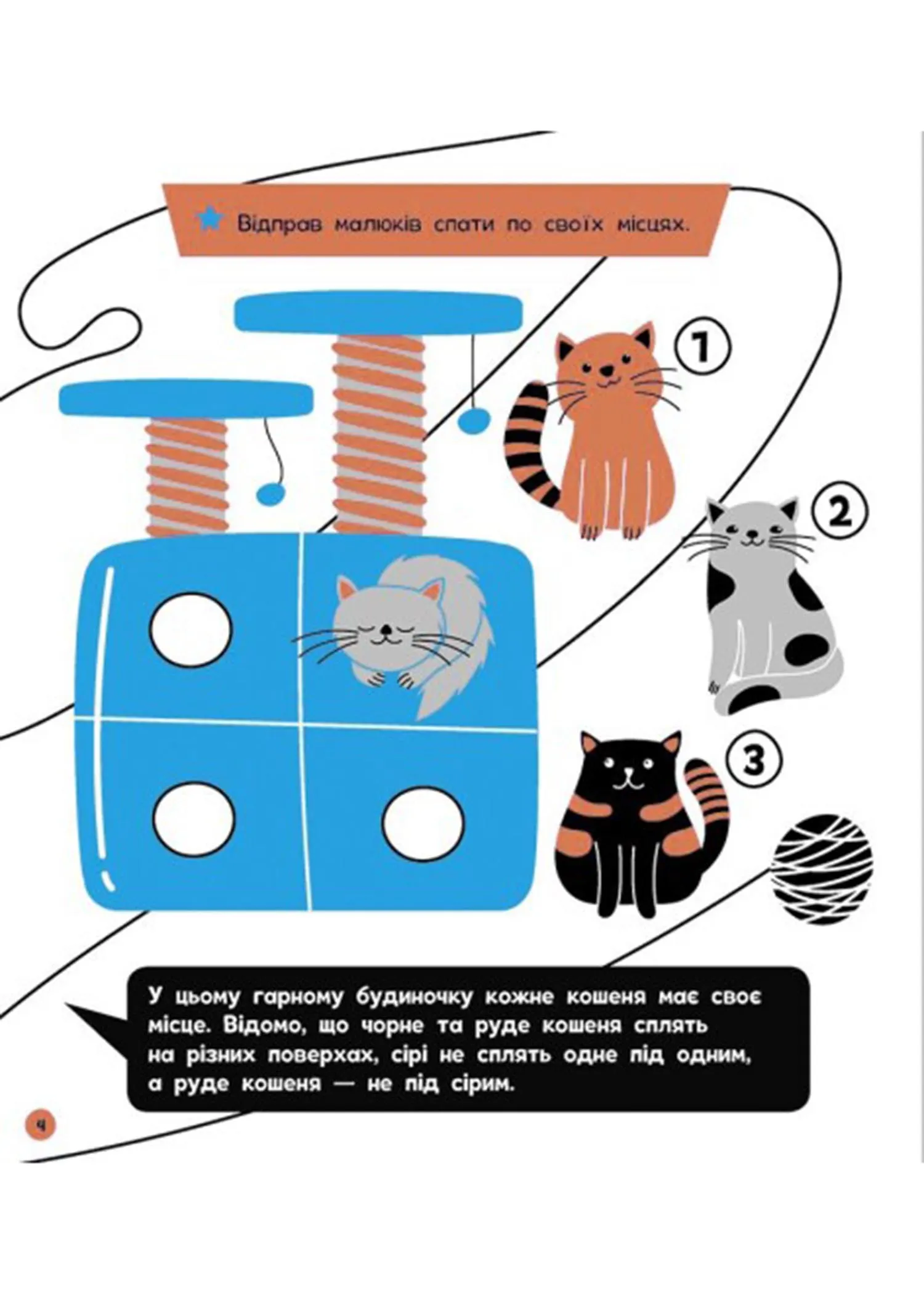 Відправ малюків спати по своїх місцях.

1

2

3

У цьому гарному будиночку кожне кошеня має своє місце. Відомо, що чорне та руде кошеня сплять на різних поверхах, сірі не сплять одне під одним, а руде кошеня — не під сірим.

4