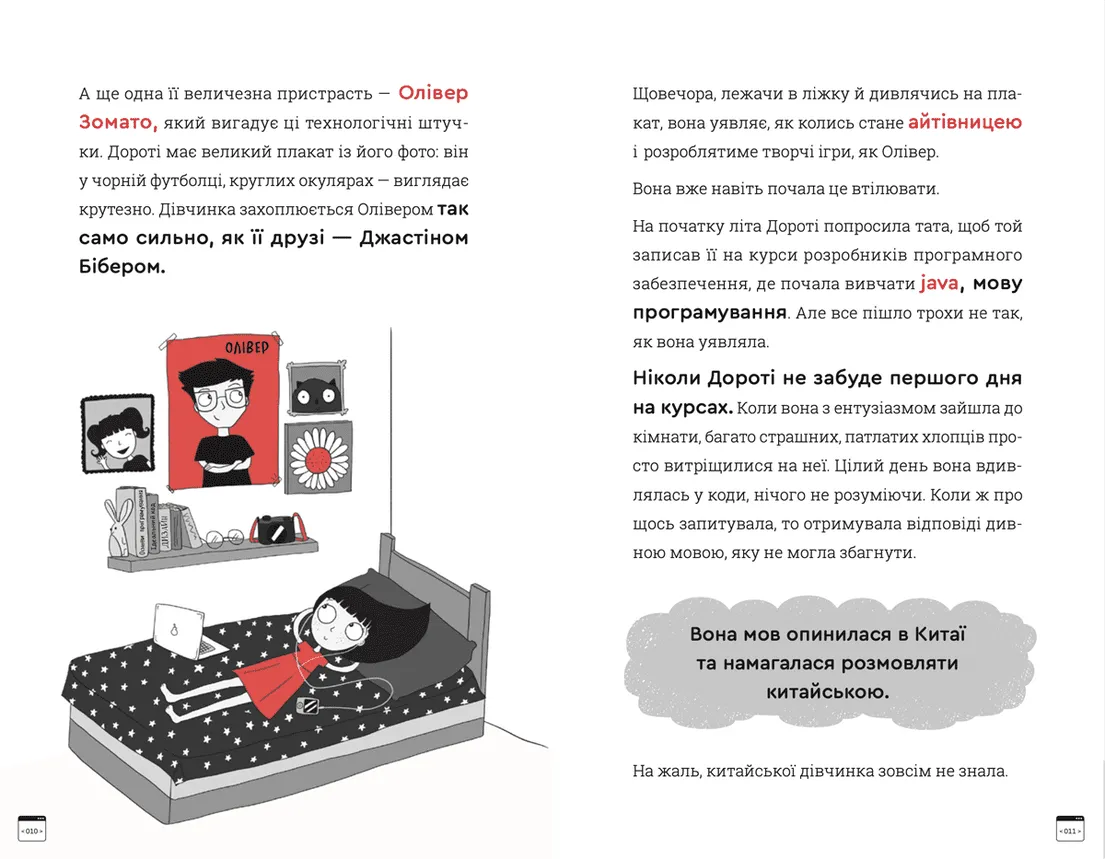 А ще одна її величезна пристрасть — Олівер Зомато, який вигадує ці технологічні штучки. Дороті має великий плакат із його фото: він у чорній футболці, круглих окулярах — виглядає крутезно. Дівчинка захоплюється Олівером так само сильно, як її друзі — Джастіном Бібером.

ОЛІВЕР

ДИЗАЙН

< 010 >

Щовечора, лежачи в ліжку й дивлячись на плакат, вона уявляє, як колись стане айтівницею і розроблятиме творчі ігри, як Олівер.

Вона вже навіть почала це втілювати.

На початку літа Дороті попросила тата, щоб той записав її на курси розробників програмного забезпечення, де почала вивчати java, мову програмування. Але все пішло трохи не так, як вона уявляла.

Ніколи Дороті не забуде першого дня на курсах. Коли вона з ентузіазмом зайшла до кімнати, багато страшних, патлатих хлопців просто витріщилися на неї. Цілий день вона вдивлялась у коди, нічого не розуміючи. Коли ж про щось запитувала, то отримувала відповіді дивною мовою, яку не могла збагнути.

Вона мов опинилася в Китаї та намагалася розмовляти китайською.

На жаль, китайської дівчинка зовсім не знала.

< 011 >