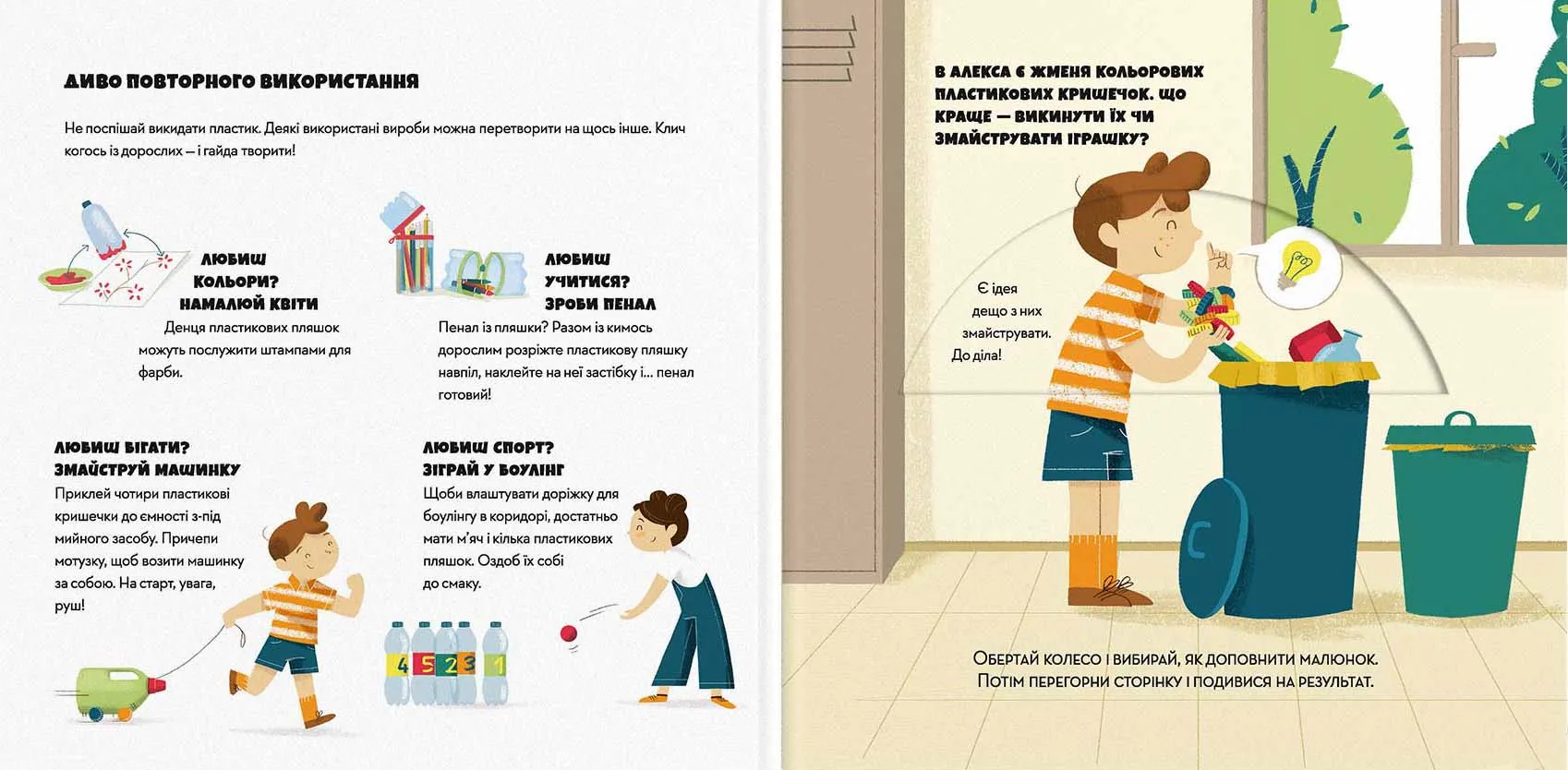 ДИВО ПОВТОРНОГО ВИКОРИСТАННЯ

Не поспішай викидати пластик. Деякі використані вироби можна перетворити на щось інше. Клич когось із дорослих — і гайда творити!

ЛЮБИШ КОЛЬОРИ? НАМАЛЮЙ КВІТИ

Денця пластикових пляшок можуть послужити штампами для фарби.

ЛЮБИШ УЧИТИСЯ? ЗРОБИ ПЕНАЛ

Пенал із пляшки? Разом із кимось дорослим розріжте пластикову пляшку навпіл, наклейте на неї застібку і... пенал готовий!

ЛЮБИШ БІГАТИ? ЗМАЙСТРУЙ МАШИНКУ

Приклей чотири пластикові кришечки до ємності з-під мийного засобу. Причепи мотузку, щоб возити машинку за собою. На старт, увага, руш!

ЛЮБИШ СПОРТ? ЗІГРАЙ У БОУЛІНГ

Щоби влаштувати доріжку для боулінгу в коридорі, достатньо мати м'яч і кілька пластикових пляшок. Оздоб їх собі до смаку.

4 5 2 3 1

В АЛЕКСА Є ЖМЕНЯ КОЛЬОРОВИХ ПЛАСТИКОВИХ КРИШЕЧОК. ЩО КРАЩЕ — ВИКИНУТИ ЇХ ЧИ ЗМАЙСТРУВАТИ ІГРАШКУ?

Є ідея дещо з них змайструвати. До діла!

ОБЕРТАЙ КОЛЕСО І ВИБИРАЙ, ЯК ДОПОВНИТИ МАЛЮНОК. ПОТІМ ПЕРЕГОРНИ СТОРІНКУ І ПОДИВИСЯ НА РЕЗУЛЬТАТ.