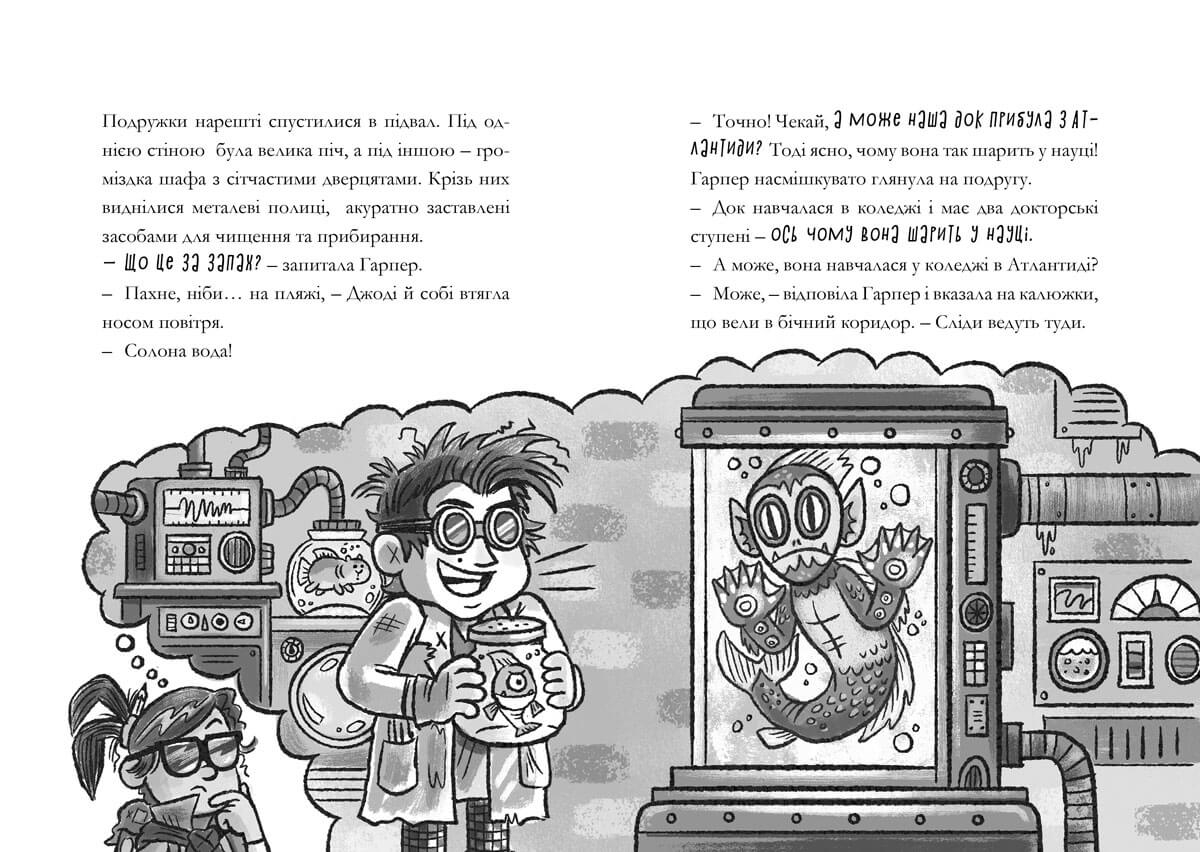 Подружки нарешті спустилися в підвал. Під однією стіною була велика піч, а під іншою – громіздка шафа з сітчастими дверцятами. Крізь них виднілися металеві полиці, акуратно заставлені засобами для чищення та прибирання.

– Що це за запах? – запитала Гарпер.

– Пахне, ніби… на пляжі, – Джоді й собі втягла носом повітря.

– Солона вода!

– Точно! Чекай, а може наша док прибула з Атлантиди? Тоді ясно, чому вона так шарить у науці!

Гарпер насмішкувато глянула на подругу.

– Док навчалася в коледжі і має два докторські ступені – ось чому вона шарить у науці.

– А може, вона навчалася у коледжі в Атлантиді?

– Може, – відповіла Гарпер і вказала на калюжки, що вели в бічний коридор. – Сліди ведуть туди.