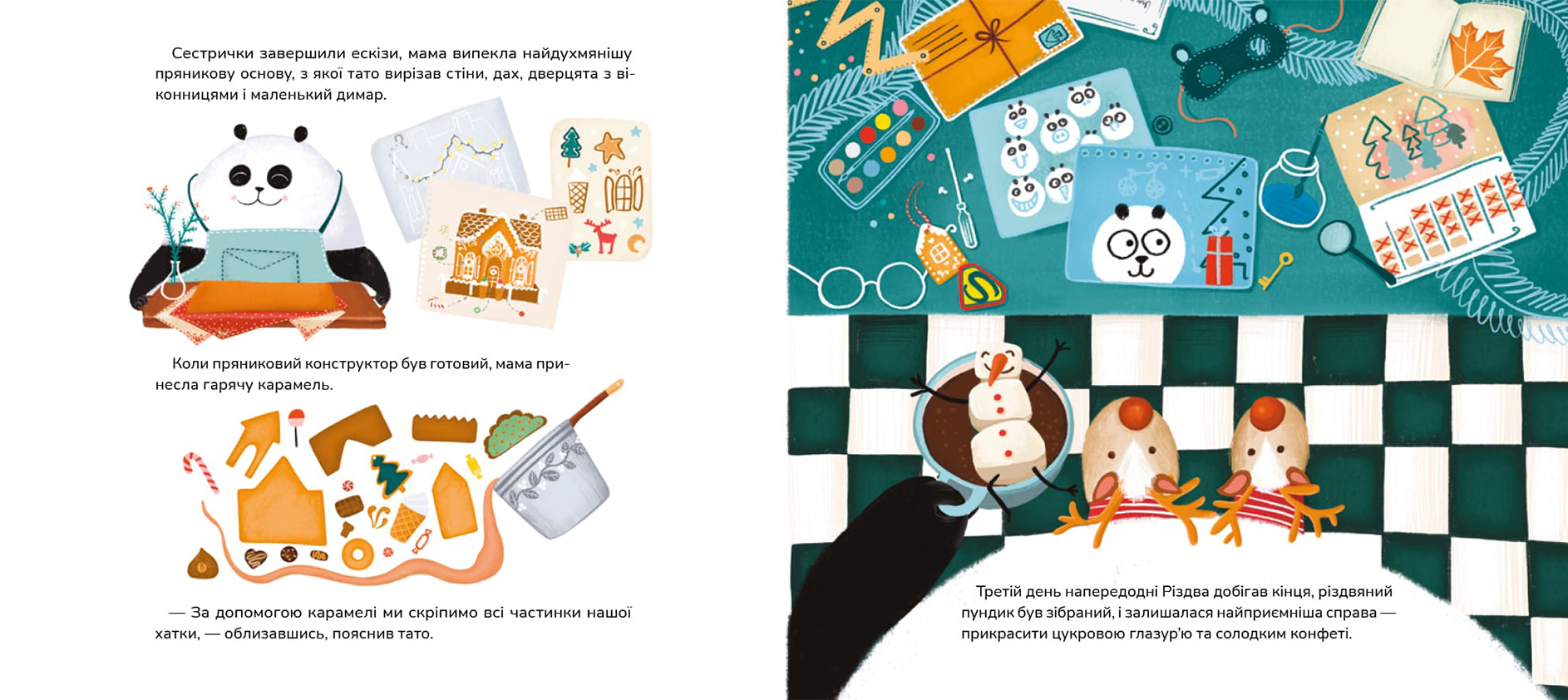 Сестрички завершили ескізи, мама випекла найдухмянішу пряникову основу, з якої тато вирізав стіни, дах, дверцята з віконницями і маленький димар.

Коли пряниковий конструктор був готовий, мама принесла гарячу карамель.

— За допомогою карамелі ми скріпимо всі частинки нашої хатки, — облизавшись, пояснив тато.

Третій день напередодні Різдва добігав кінця, різдвяний пундик був зібраний, і залишалася найприємніша справа — прикрасити цукровою глазур'ю та солодким конфеті.