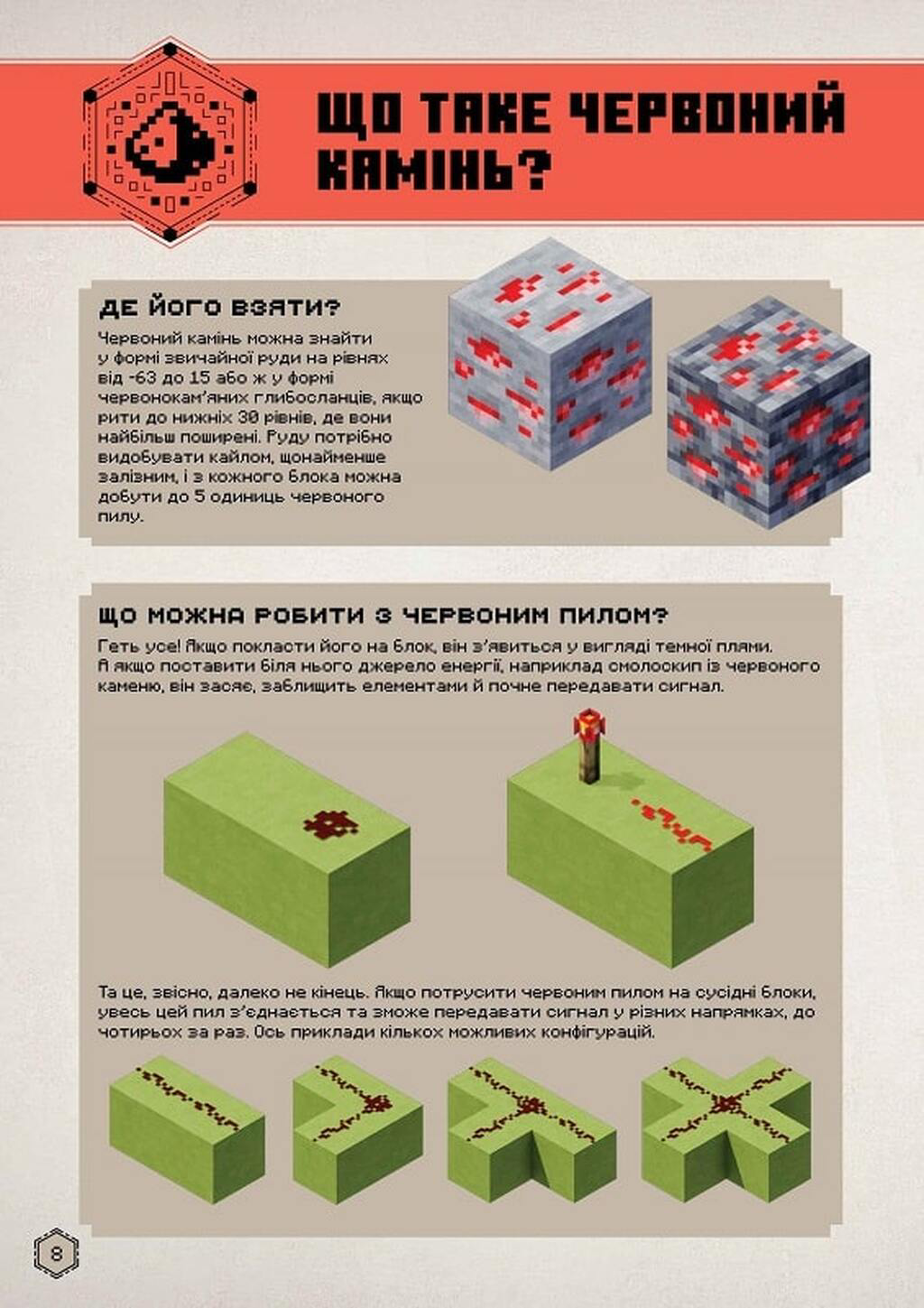 ЩО ТАКЕ ЧЕРВОНИЙ КАМІНЬ?

ДЕ ЙОГО ВЗЯТИ?

Червоний камінь можна знайти у формі звичайної руди на рівнях від -63 до 15 або ж у формі червонокам'яних глибосланців, якщо рити до нижніх 30 рівнів, де вони найбільш поширені. Руду потрібно видобувати кайлом, щонайменше залізним, і з кожного блока можна добути до 5 одиниць червоного пилу.

ЩО МОЖНА РОБИТИ З ЧЕРВОНИМ ПИЛОМ?

Геть усе! Якщо покласти його на блок, він з'явиться у вигляді темної плями. А якщо поставити біля нього джерело енергії, наприклад смолоскип із червоного каменю, він засяє, заблищить елементами й почне передавати сигнал.

Та це, звісно, далеко не кінець. Якщо потрусити червоним пилом на сусідні блоки, увесь цей пил з'єднається та зможе передавати сигнал у різних напрямках, до чотирьох за раз. Ось приклади кількох можливих конфігурацій.

8