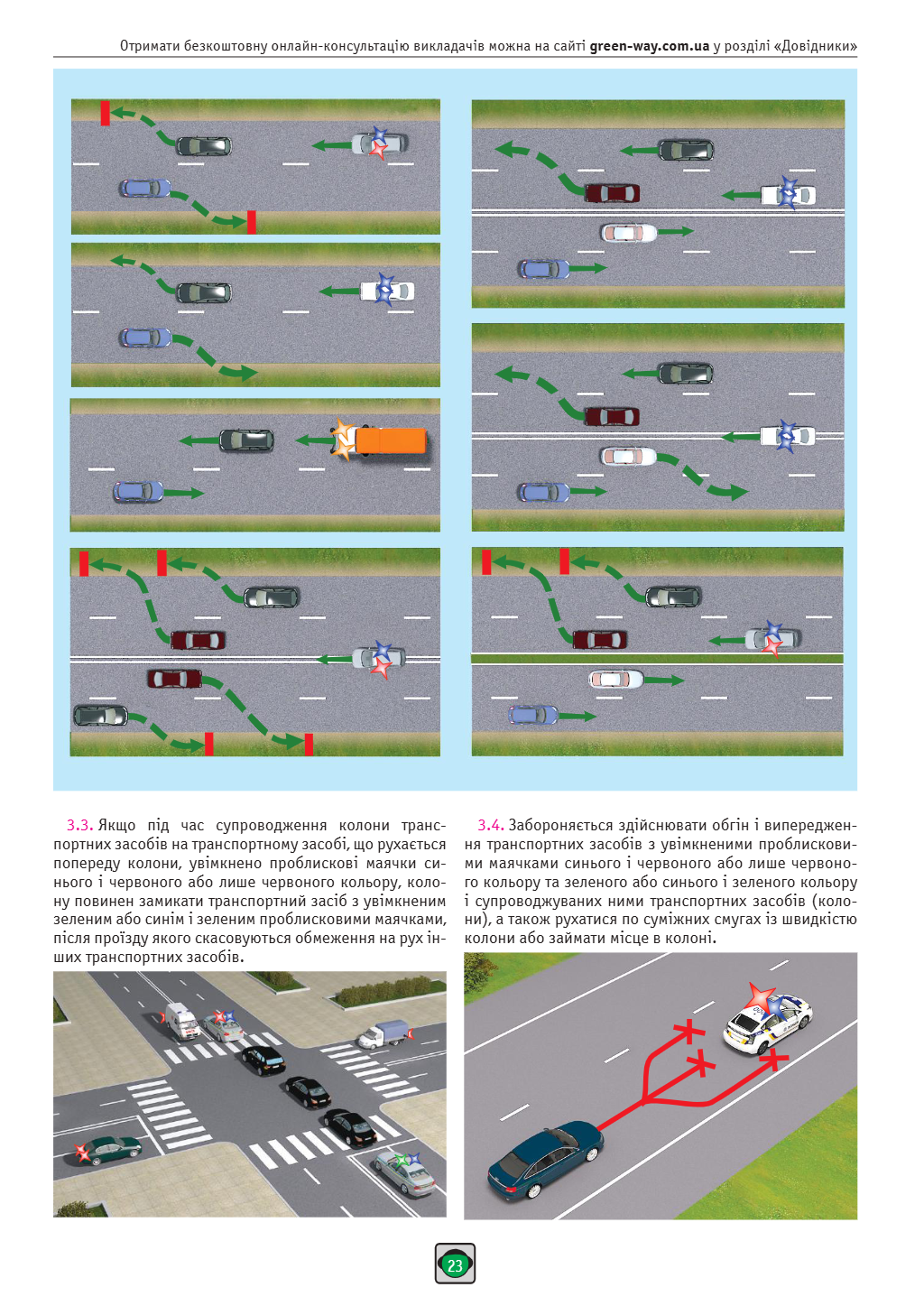 Отримати безкоштовну онлайн-консультацію викладачів можна на сайті green-way.com.ua у розділі «Довідники»

3.3. Якщо під час супроводження колони транспортних засобів на транспортному засобі, що рухається попереду колони, увімкнено проблискові маячки синього і червоного або лише червоного кольору, колону повинен замикати транспортний засіб з увімкненим зеленим або синім і зеленим проблисковими маячками, після проїзду якого скасовуються обмеження на рух інших транспортних засобів.

3.4. Забороняється здійснювати обгін і випередження транспортних засобів з увімкненими проблисковими маячками синього і червоного або лише червоного кольору та зеленого або синього і зеленого кольору і супроводжуваних ними транспортних засобів (колони), а також рухатися по суміжних смугах із швидкістю колони або займати місце в колоні.

23