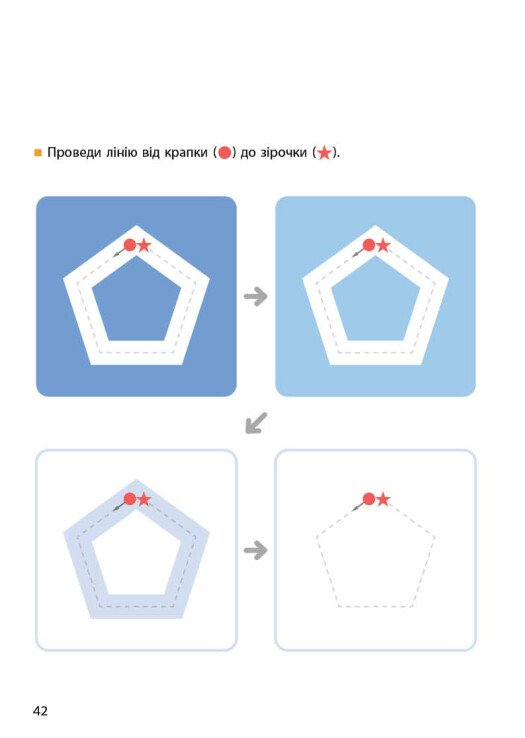 Проведи лінію від крапки (●) до зірочки (★).

42