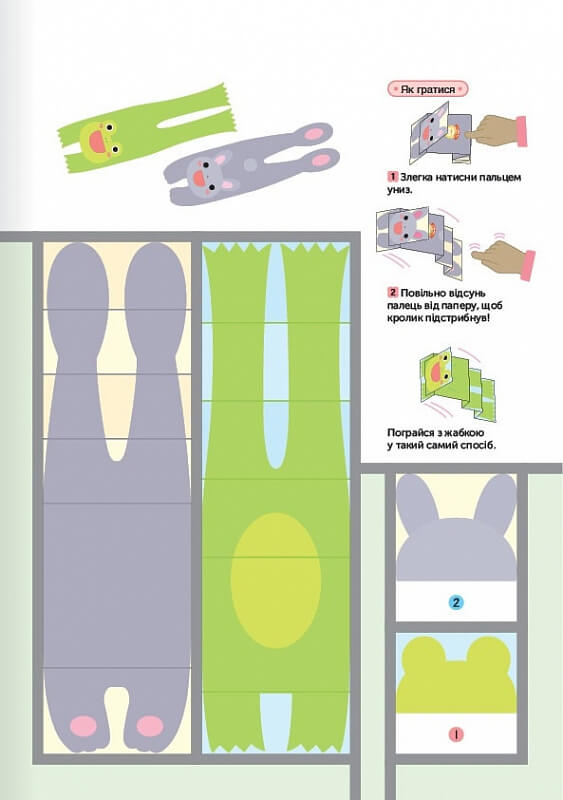 Як гратися

1 Злегка натисни пальцем униз.

2 Повільно відсунь палець від паперу, щоб кролик підстрибнув!

Пограйся з жабкою у такий самий спосіб.

2

1