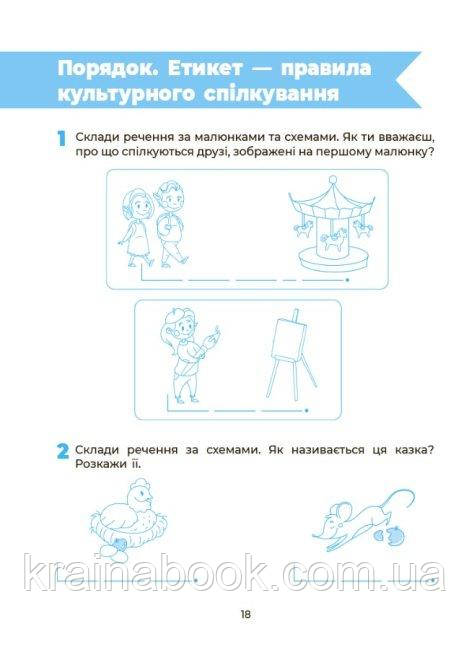 Порядок. Етикет — правила культурного спілкування

1 Склади речення за малюнками та схемами. Як ти вважаєш, про що спілкуються друзі, зображені на першому малюнку?

2 Склади речення за схемами. Як називається ця казка? Розкажи її.

krainabook.com.ua

18