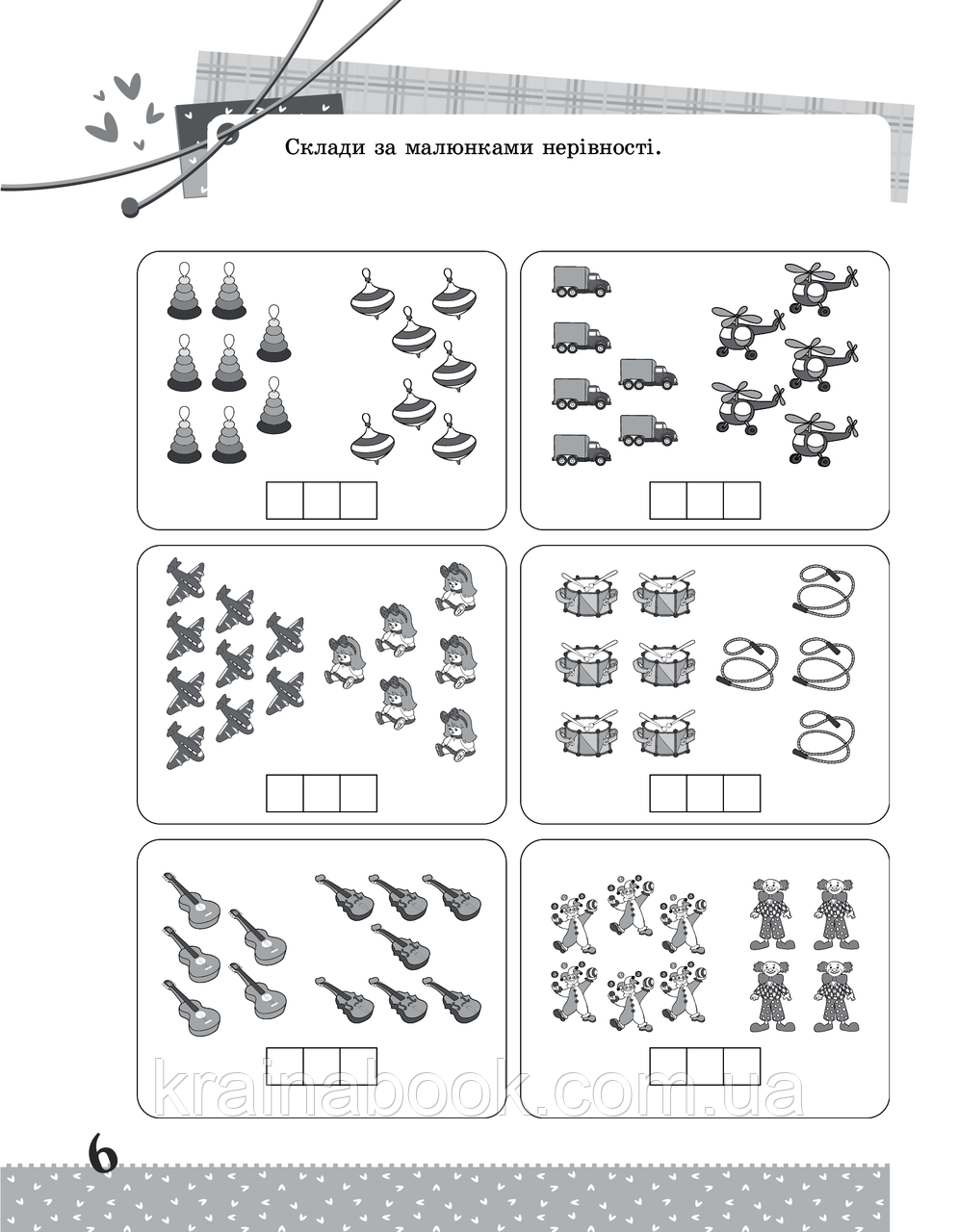 Склади за малюнками нерівності.

krainabook.com.ua

6