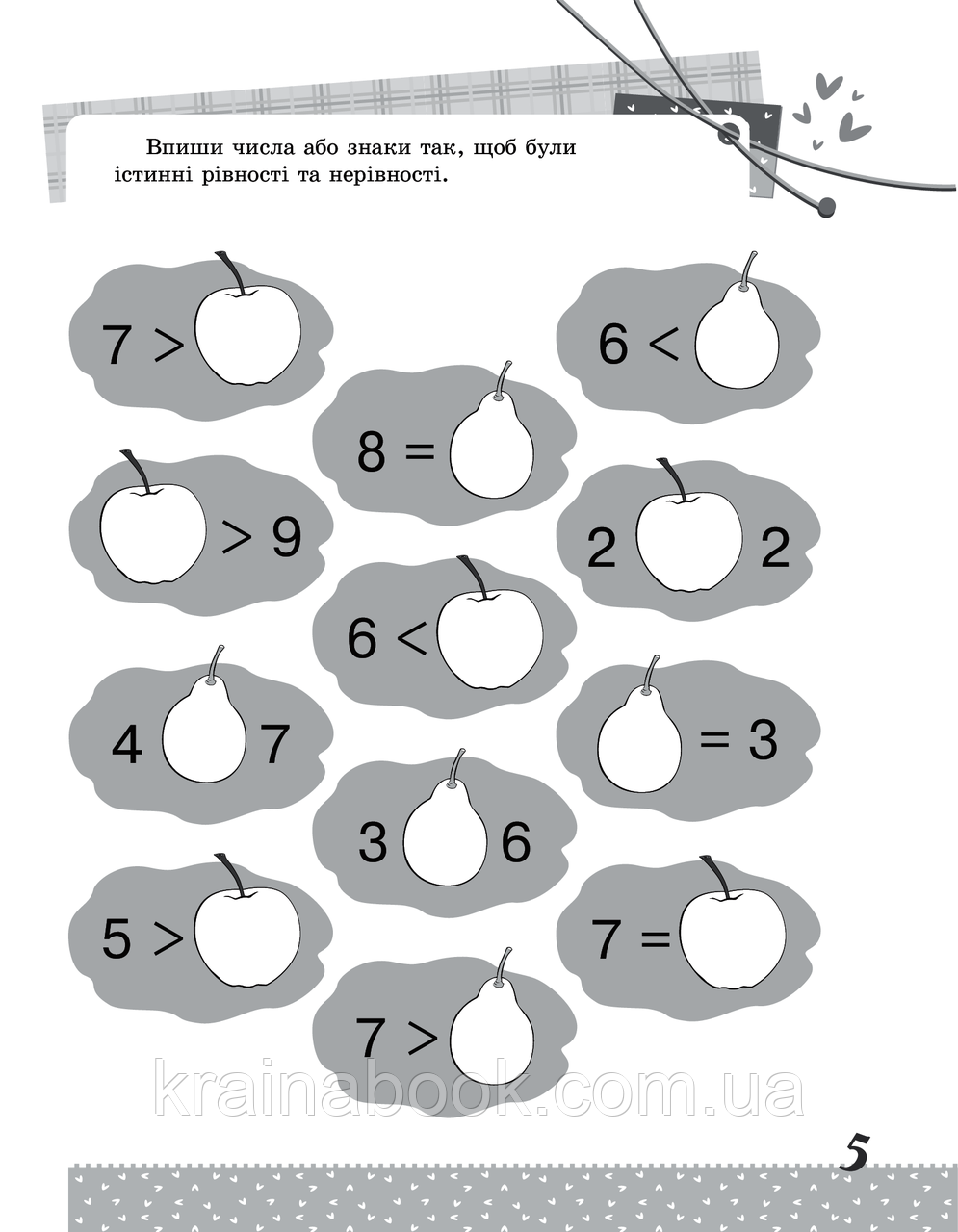 Впиши числа або знаки так, щоб були істинні рівності та нерівності.

7 >

6 <

8 =

> 9

2 2

6 <

4 7

= 3

3 6

5 >

7 =

7 >

krainabook.com.ua

5