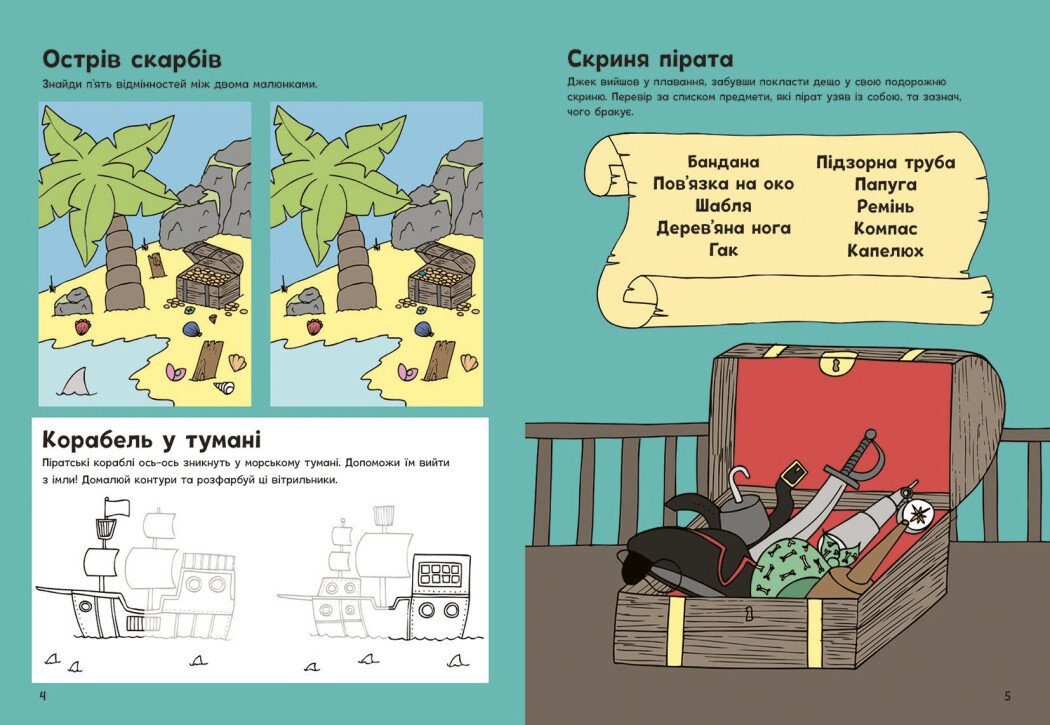 Острів скарбів

Знайди п'ять відмінностей між двома малюнками.

Корабель у тумані

Піратські кораблі ось-ось зникнуть у морському тумані. Допоможи їм вийти з імли! Домалюй контури та розфарбуй ці вітрильники.

4

Скриня пірата

Джек вийшов у плавання, забувши покласти дещо у свою подорожню скриню. Перевір за списком предмети, які пірат узяв із собою, та зазнач, чого бракує.

Бандана
Пов'язка на око
Шабля
Дерев'яна нога
Гак

Підзорна труба
Папуга
Ремінь
Компас
Капелюх

5