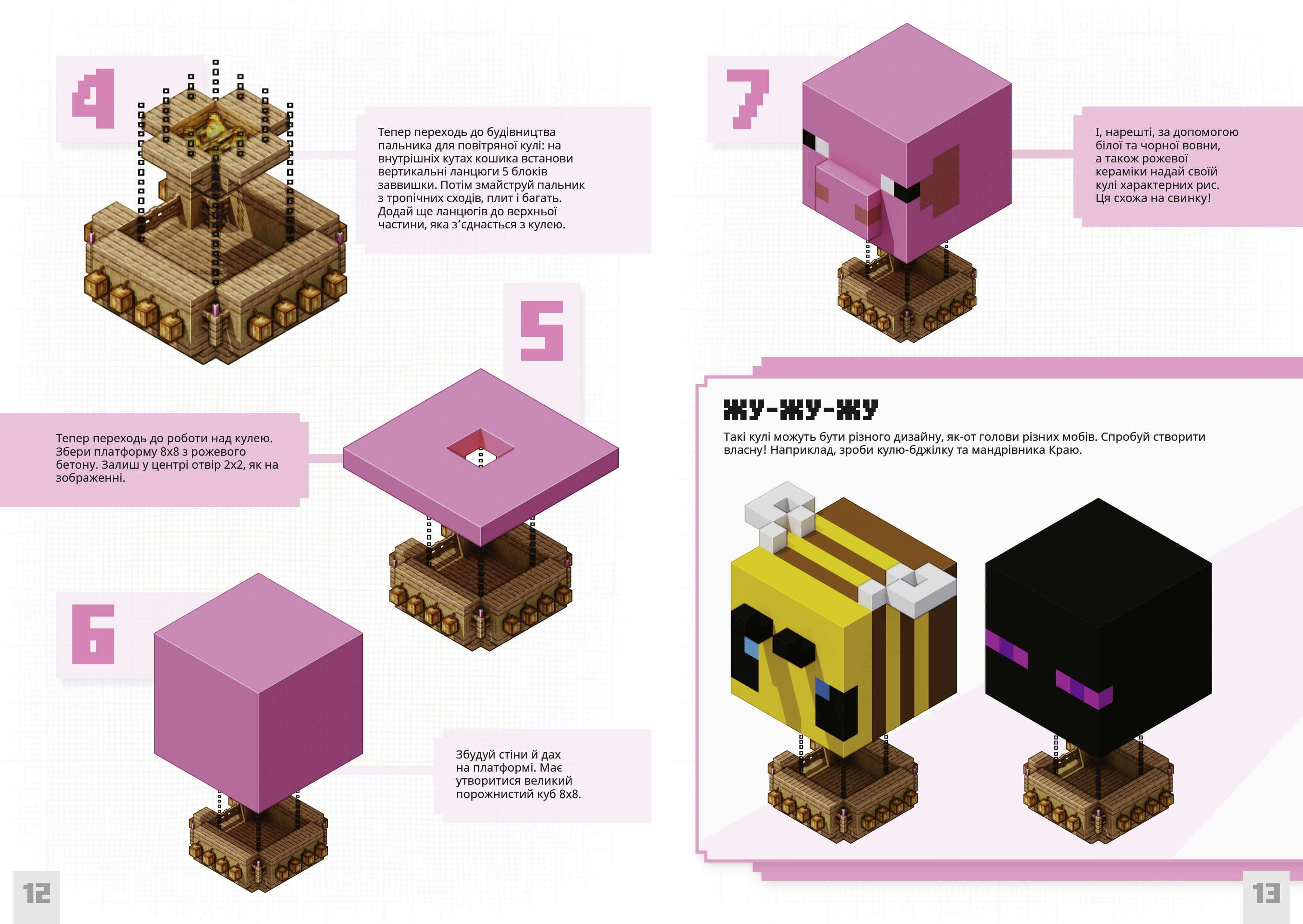 4

Тепер переходь до будівництва пальника для повітряної кулі: на внутрішніх кутах кошика встанови вертикальні ланцюги 5 блоків заввишки. Потім змайструй пальник з тропічних сходів, плит і багать. Додай ще ланцюгів до верхньої частини, яка з'єднається з кулею.

5

Тепер переходь до роботи над кулею. Збери платформу 8x8 з рожевого бетону. Залиш у центрі отвір 2x2, як на зображенні.

6

Збудуй стіни й дах на платформі. Має утворитися великий порожнистий куб 8x8.

12

7

І, нарешті, за допомогою білої та чорної вовни, а також рожевої кераміки надай своїй кулі характерних рис. Ця схожа на свинку!

ЖУ-ЖУ-ЖУ

Такі кулі можуть бути різного дизайну, як-от голови різних мобів. Спробуй створити власну! Наприклад, зроби кулю-бджілку та мандрівника Краю.

13