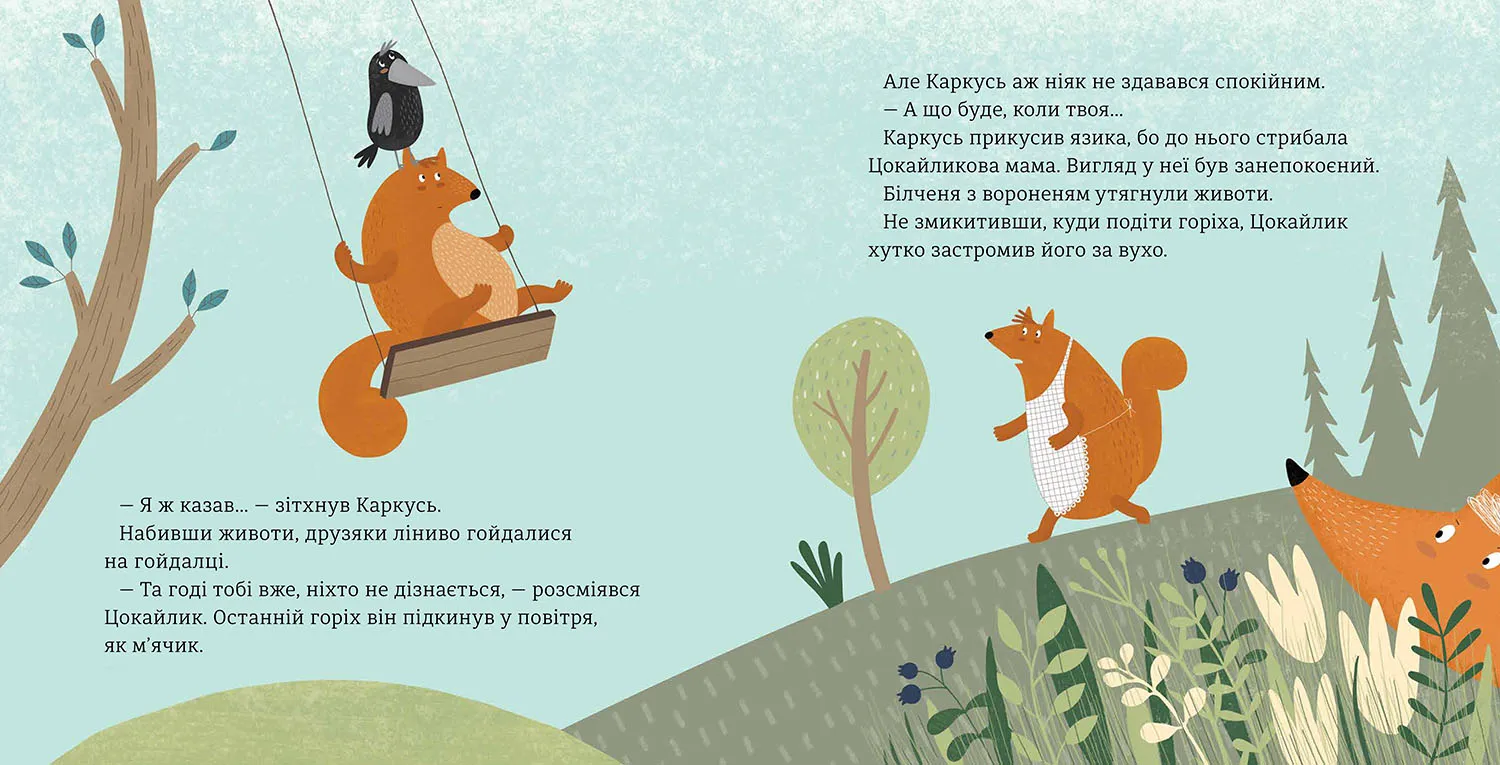 — Я ж казав… — зітхнув Каркусь.

Набивши животи, друзяки ліниво гойдалися на гойдалці.

— Та годі тобі вже, ніхто не дізнається, — розсміявся Цокайлик. Останній горіх він підкинув у повітря, як м'ячик.

Але Каркусь аж ніяк не здавався спокійним.

— А що буде, коли твоя…

Каркусь прикусив язика, бо до нього стрибала Цокайликова мама. Вигляд у неї був занепокоєний.

Білченя з вороненям утягнули животи.

Не змикитивши, куди подіти горіха, Цокайлик хутко застромив його за вухо.