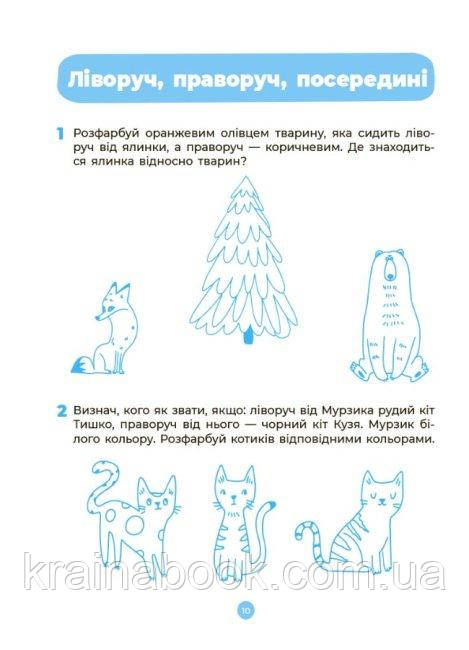 Ліворуч, праворуч, посередині

1 Розфарбуй оранжевим олівцем тварину, яка сидить ліворуч від ялинки, а праворуч — коричневим. Де знаходиться ялинка відносно тварин?

2 Визнач, кого як звати, якщо: ліворуч від Мурзика рудий кіт Тишко, праворуч від нього — чорний кіт Кузя. Мурзик білого кольору. Розфарбуй котиків відповідними кольорами.

krainabook.com.ua

10