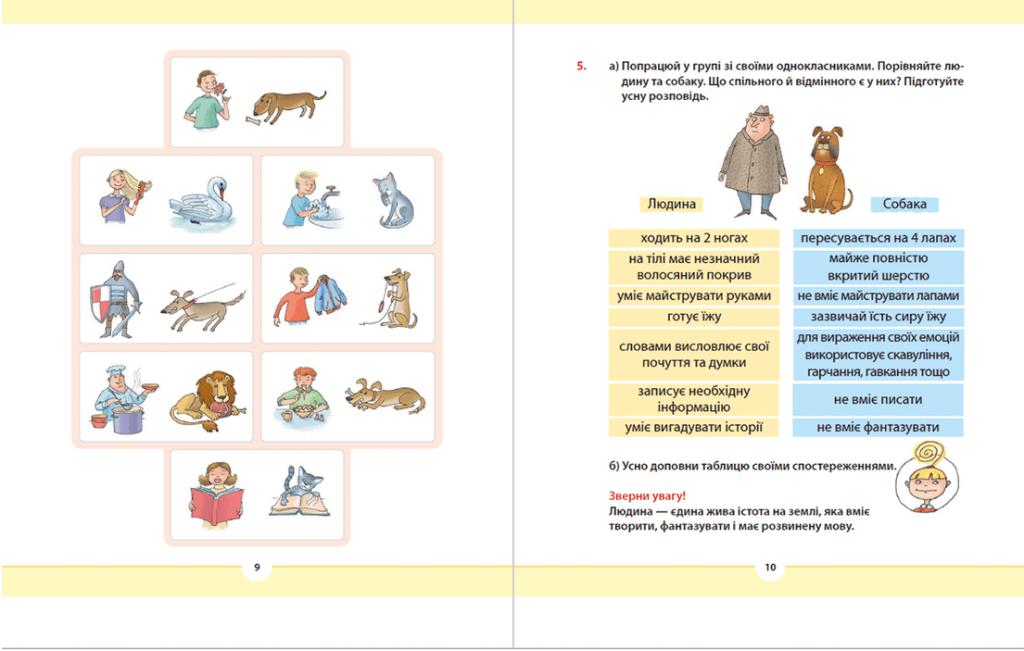 9

5. а) Попрацюй у групі зі своїми однокласниками. Порівняйте людину та собаку. Що спільного й відмінного є у них? Підготуйте усну розповідь.

| Людина | Собака |
|---|---|
| ходить на 2 ногах | пересувається на 4 лапах |
| на тілі має незначний волосяний покрив | майже повністю вкритий шерстю |
| уміє майструвати руками | не вміє майструвати лапами |
| готує їжу | зазвичай їсть сиру їжу |
| словами висловлює свої почуття та думки | для вираження своїх емоцій використовує скавуління, гарчання, гавкання тощо |
| записує необхідну інформацію | не вміє писати |
| уміє вигадувати історії | не вміє фантазувати |

б) Усно доповни таблицю своїми спостереженнями.

Зверни увагу!
Людина — єдина жива істота на землі, яка вміє творити, фантазувати і має розвинену мову.

10