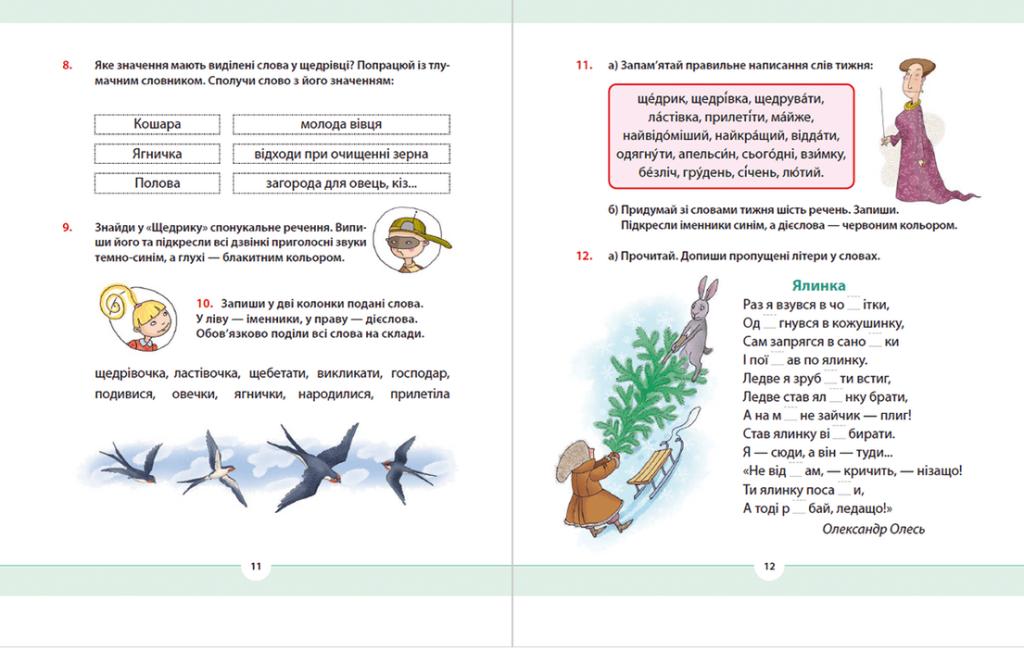 8. Яке значення мають виділені слова у щедрівці? Попрацюй із тлумачним словником. Сполучи слово з його значенням:

Кошара
Ягничка
Полова

молода вівця
відходи при очищенні зерна
загорода для овець, кіз...

9. Знайди у «Щедрику» спонукальне речення. Випиши його та підкресли всі дзвінкі приголосні звуки темно-синім, а глухі — блакитним кольором.

10. Запиши у дві колонки подані слова. У ліву — іменники, у праву — дієслова. Обов'язково поділи всі слова на склади.

щедрівочка, ластівочка, щебетати, викликати, господар, подивися, овечки, ягнички, народилися, прилетіла

11

11. а) Запам'ятай правильне написання слів тижня:

ще́дрик, щедрі́вка, щедрува́ти, ла́стівка, прилеті́ти, ма́йже, найвідо́міший, найкра́щий, відда́ти, одягну́ти, апельси́н, сього́дні, взи́мку, бе́зліч, гру́день, сі́чень, лю́тий.

б) Придумай зі словами тижня шість речень. Запиши. Підкресли іменники синім, а дієслова — червоним кольором.

12. а) Прочитай. Допиши пропущені літери у словах.

Ялинка

Раз я взувся в чо__ітки,
Од__гнувся в кожушинку,
Сам запрягся в сано__ки
І пої__ав по ялинку.
Ледве я зруб__ти встиг,
Ледве став ял__нку брати,
А на м__не зайчик — плиг!
Став ялинку ві__бирати.
Я — сюди, а він — туди...
«Не від__ам, — кричить, — нізащо!
Ти ялинку поса__и,
А тоді р__бай, ледащо!»

Олександр Олесь

12