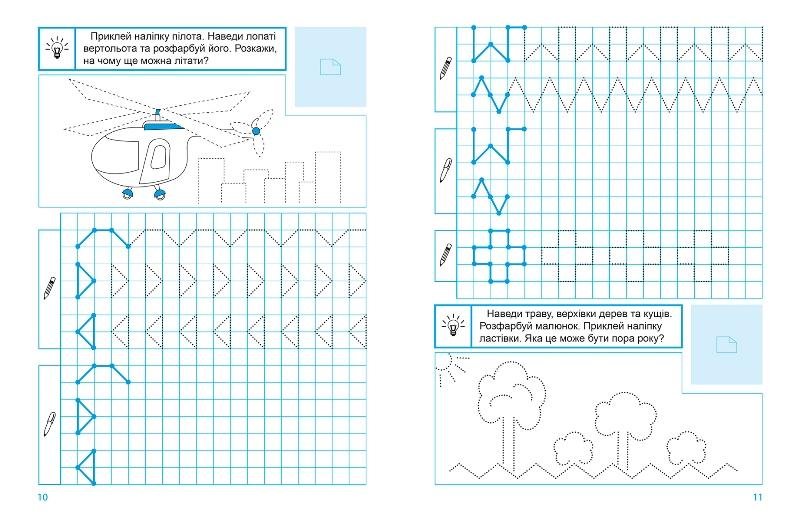 Приклей наліпку пілота. Наведи лопаті вертольота та розфарбуй його. Розкажи, на чому ще можна літати?

10

Наведи траву, верхівки дерев та кущів. Розфарбуй малюнок. Приклей наліпку ластівки. Яка це може бути пора року?

11