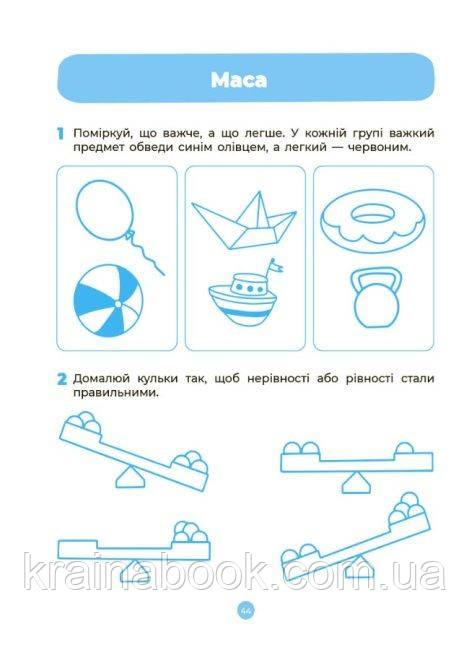 Маса

1 Поміркуй, що важче, а що легше. У кожній групі важкий предмет обведи синім олівцем, а легкий — червоним.

2 Домалюй кульки так, щоб нерівності або рівності стали правильними.

krainabook.com.ua

44