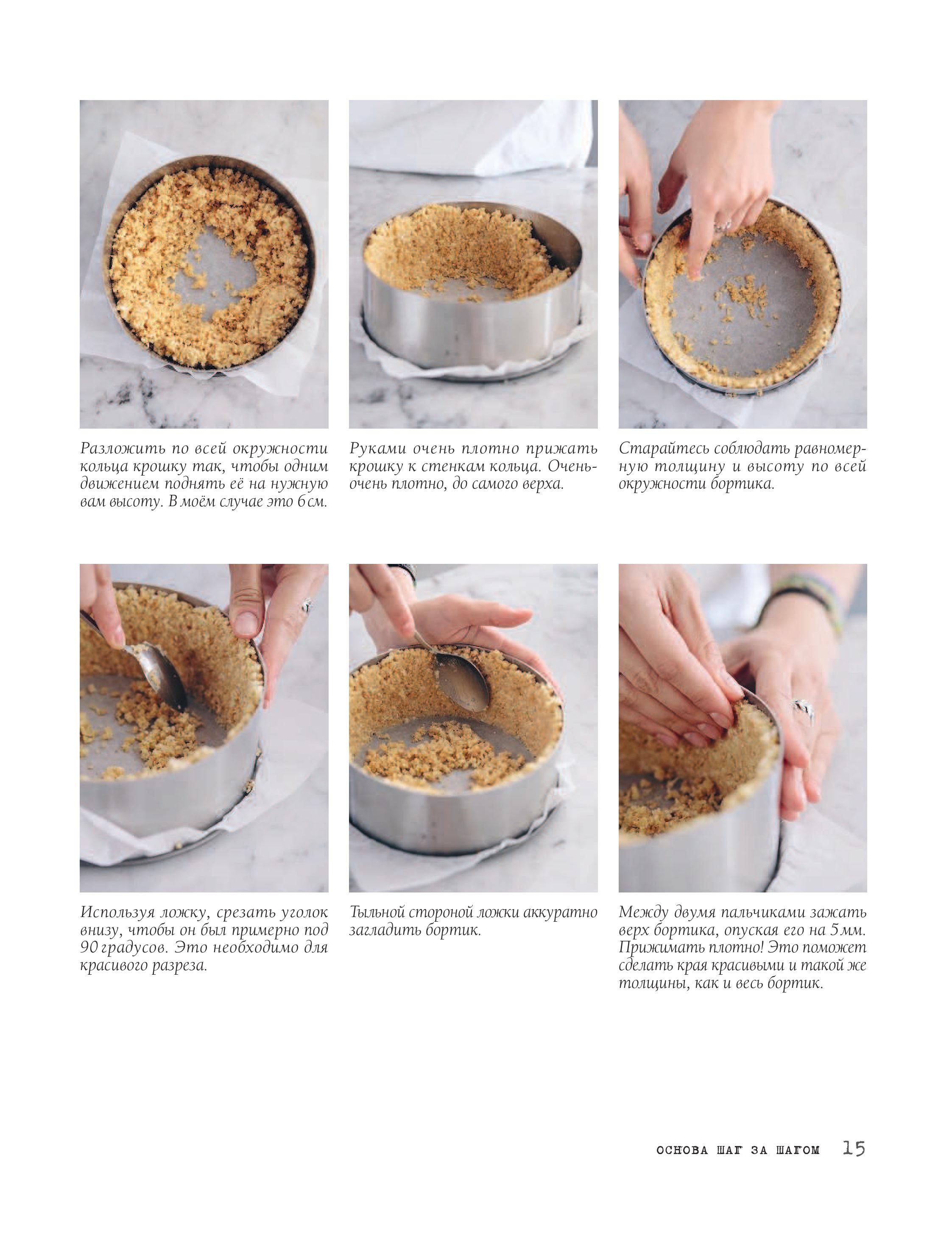 Разложить по всей окружности кольца крошку так, чтобы одним движением поднять её на нужную вам высоту. В моём случае это 6 см.

Руками очень плотно прижать крошку к стенкам кольца. Очень-очень плотно, до самого верха.

Старайтесь соблюдать равномерную толщину и высоту по всей окружности бортика.

Используя ложку, срезать уголок внизу, чтобы он был примерно под 90 градусов. Это необходимо для красивого разреза.

Тыльной стороной ложки аккуратно загладить бортик.

Между двумя пальчиками зажать верх бортика, опуская его на 5 мм. Прижимать плотно! Это поможет сделать края красивыми и такой же толщины, как и весь бортик.

ОСНОВА ШАГ ЗА ШАГОМ 15